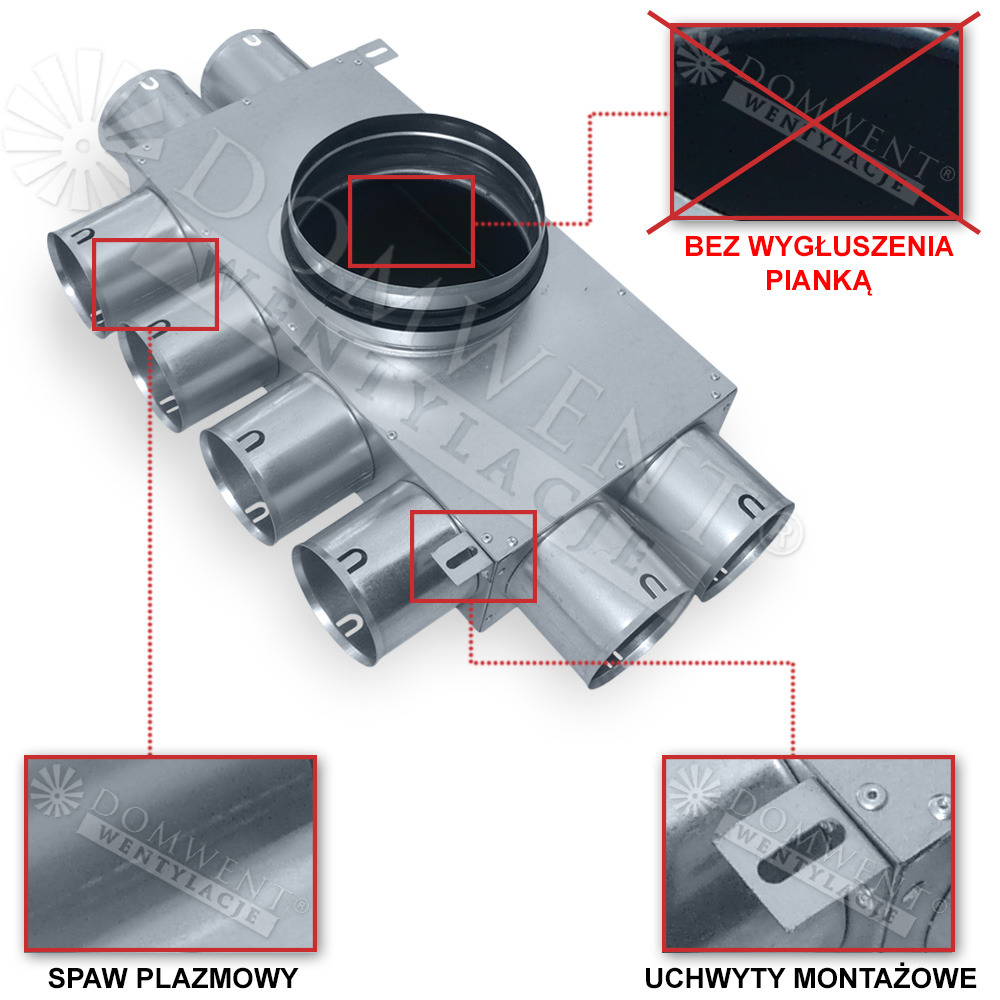 DOMWENT WENTYLACJE®

DOMWENT WENTYLACJE®

BEZ WYGŁUSZENIA PIANKĄ

DOMWENT WENTYLACJE®

SPAW PLAZMOWY

DOMWENT WENTYLACJE®

UCHWYTY MONTAŻOWE