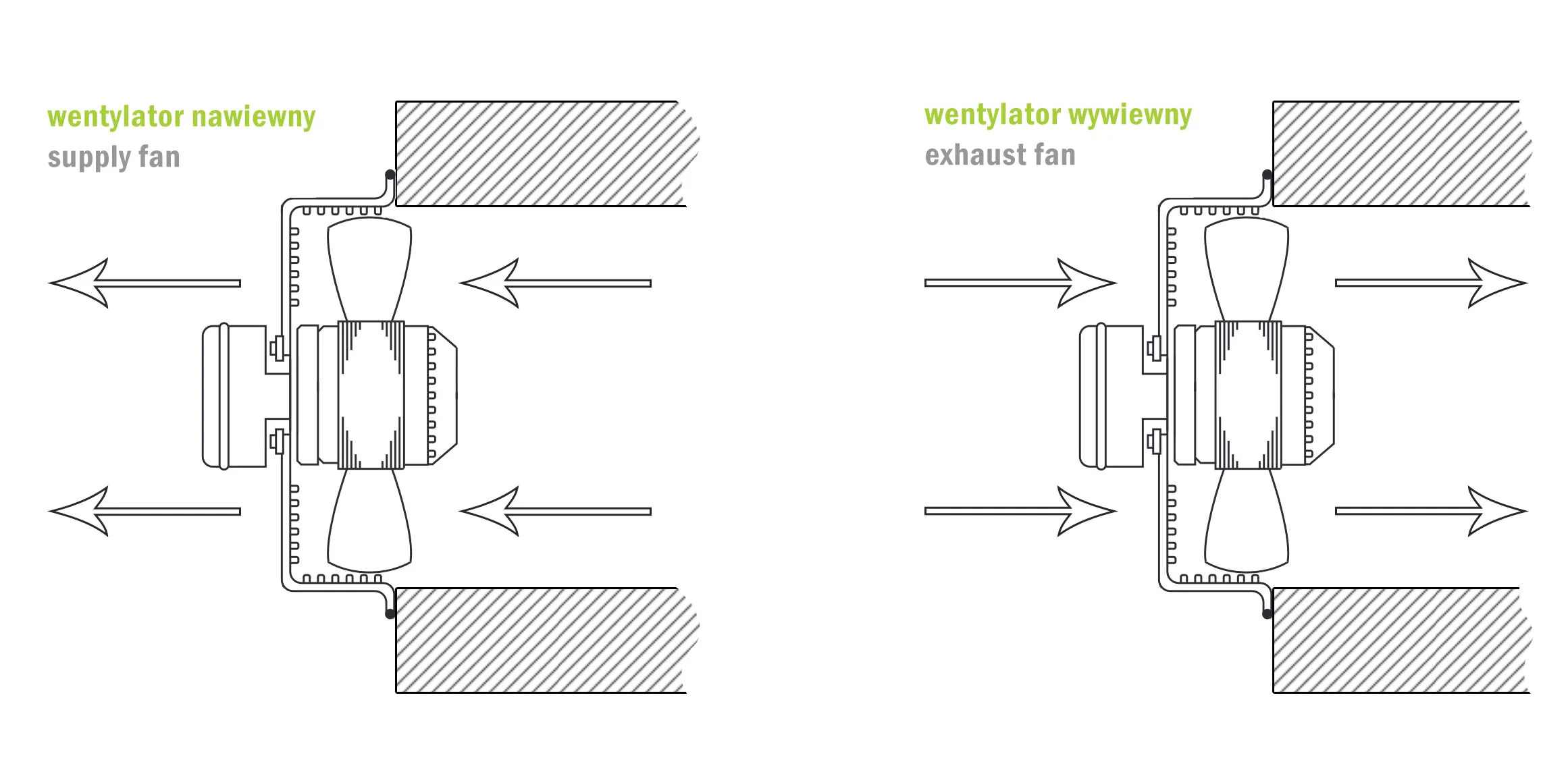 wentylator nawiewny
supply fan

wentylator wywiewny
exhaust fan